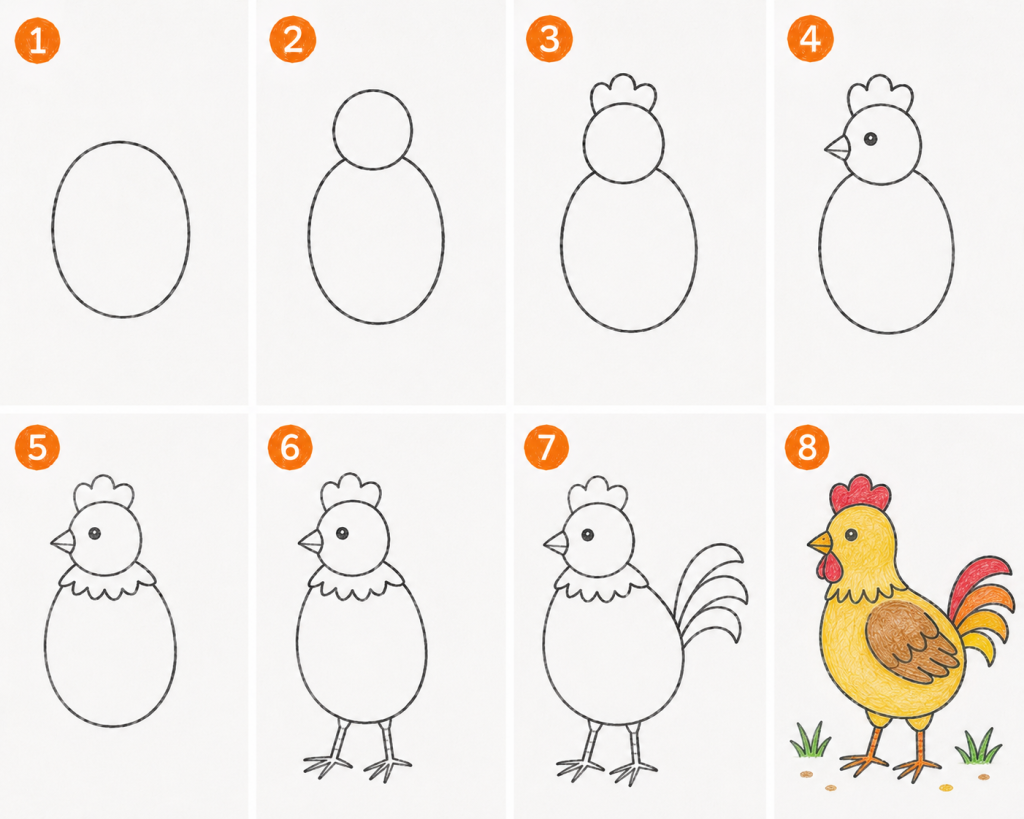 1
2
3
4
5
6
7
8